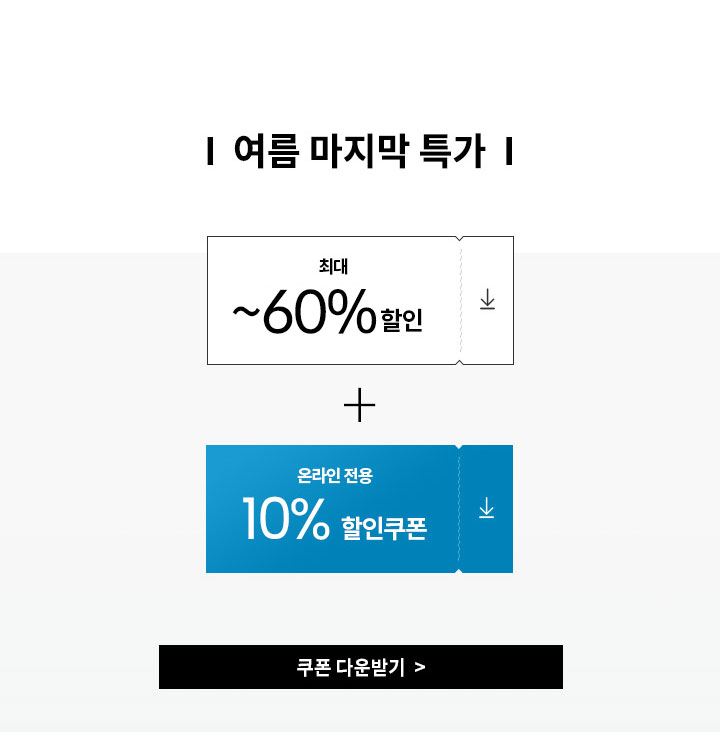 I 여름 마지막 특가 I

최대
~60% 할인

+

온라인 전용
10% 할인쿠폰

쿠폰 다운받기 >