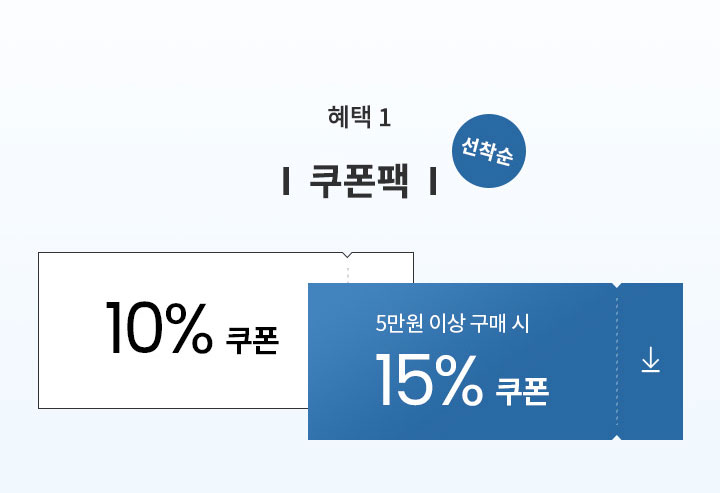 혜택 1

쿠폰팩

선착순

10% 쿠폰

5만원 이상 구매 시

15% 쿠폰