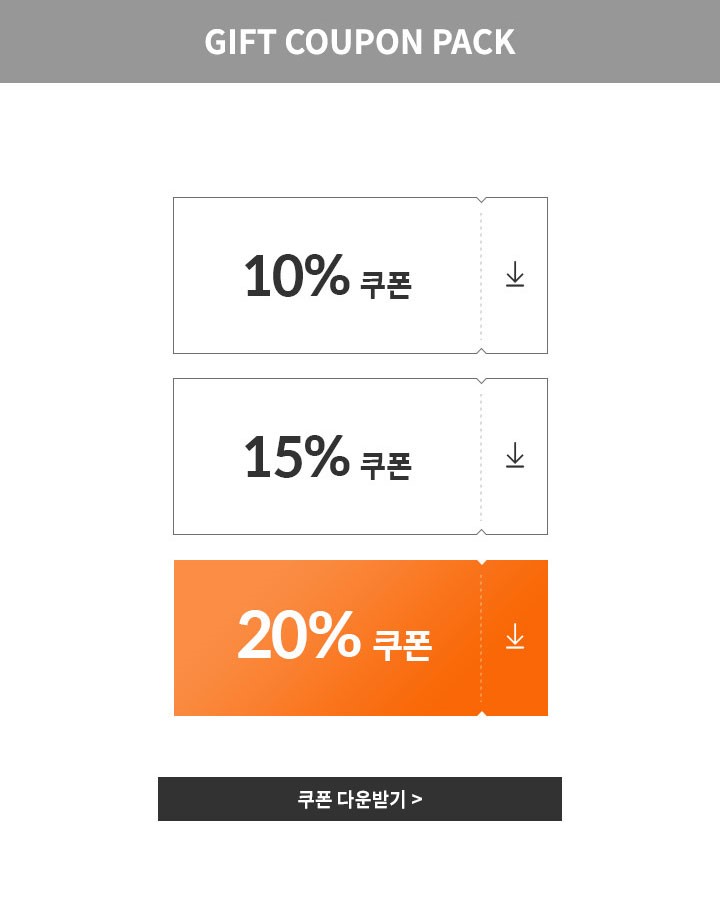 GIFT COUPON PACK

10% 쿠폰

15% 쿠폰

20% 쿠폰

쿠폰 다운받기 >