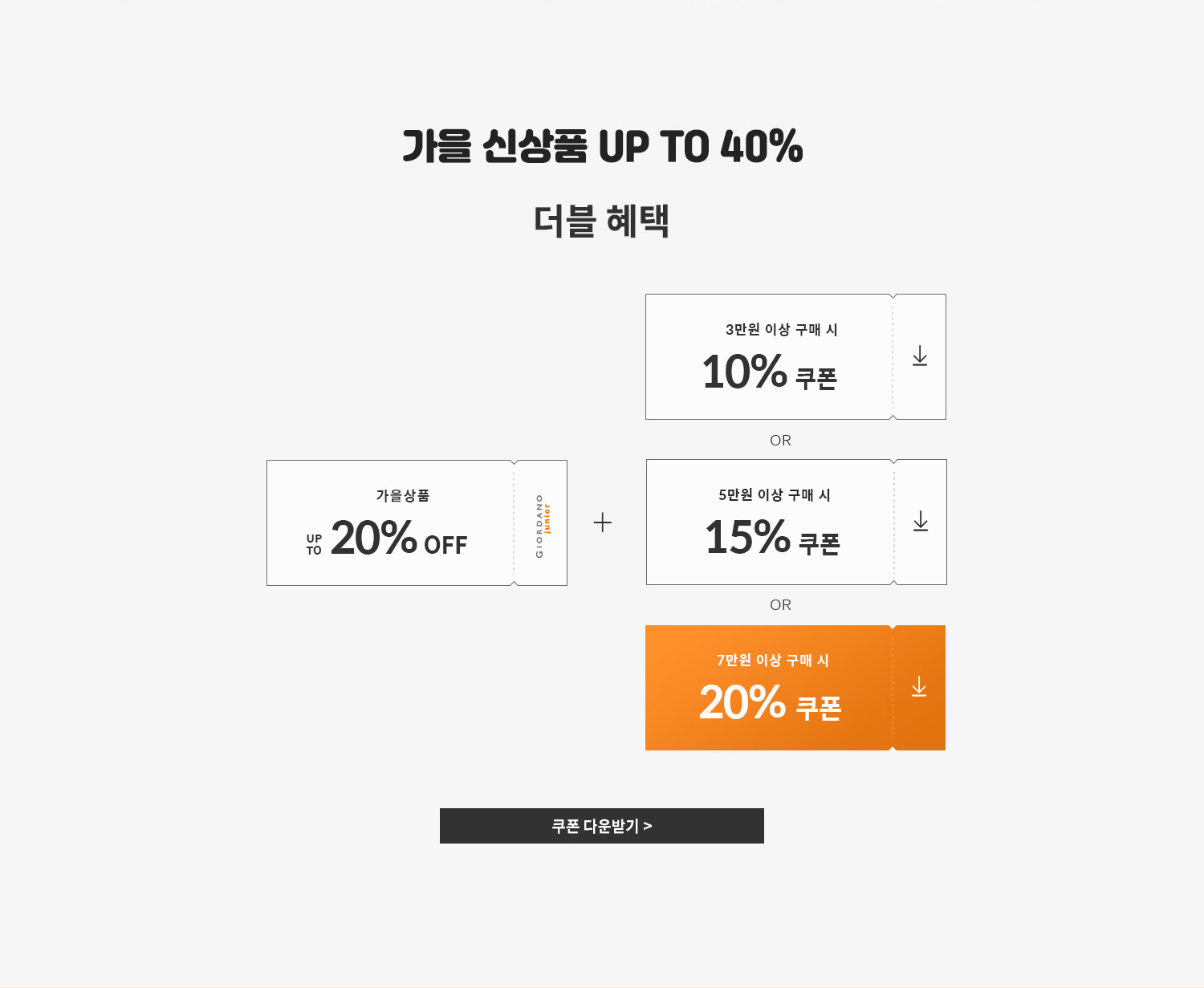 가을 신상품 UP TO 40%

더블 혜택

가을상품

UP TO 20% OFF

GIORDANO junior

+

3만원 이상 구매 시

10% 쿠폰

OR

5만원 이상 구매 시

15% 쿠폰

OR

7만원 이상 구매 시

20% 쿠폰

쿠폰 다운받기 >