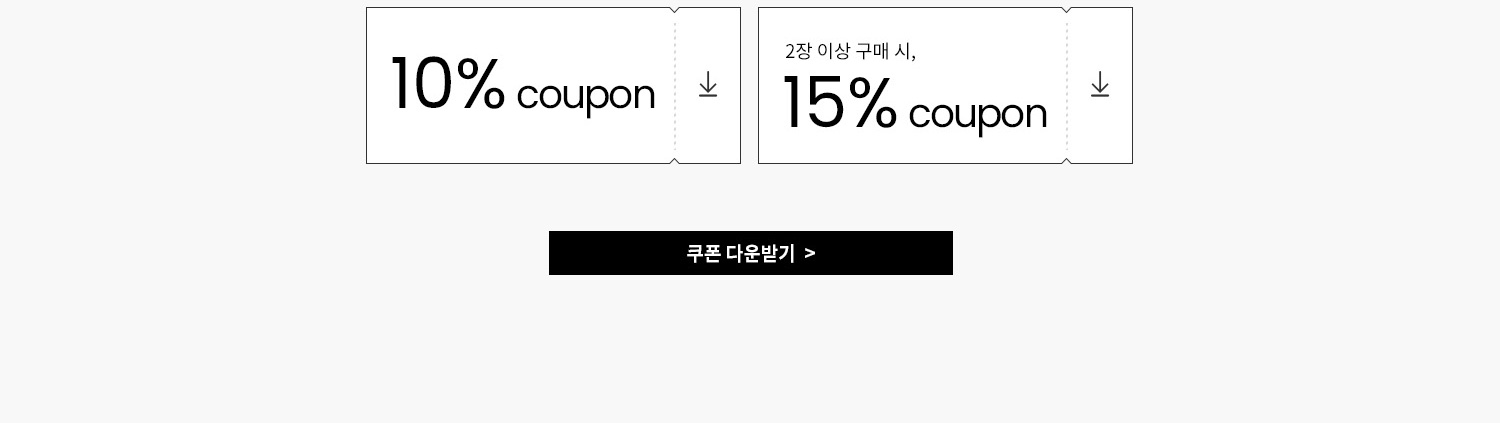 10% coupon

2장 이상 구매 시,
15% coupon

쿠폰 다운받기 >