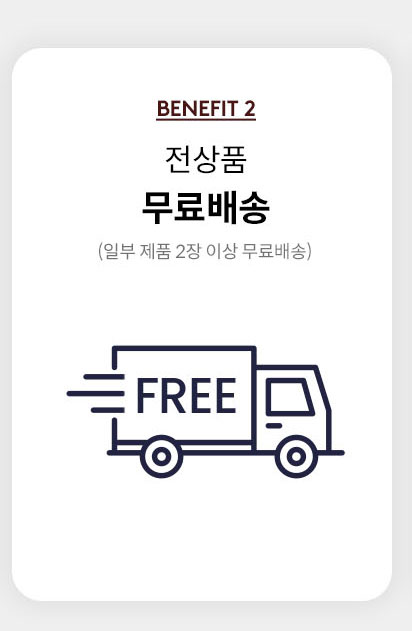 BENEFIT 2

전상품

무료배송

(일부 제품 2장 이상 무료배송)

FREE